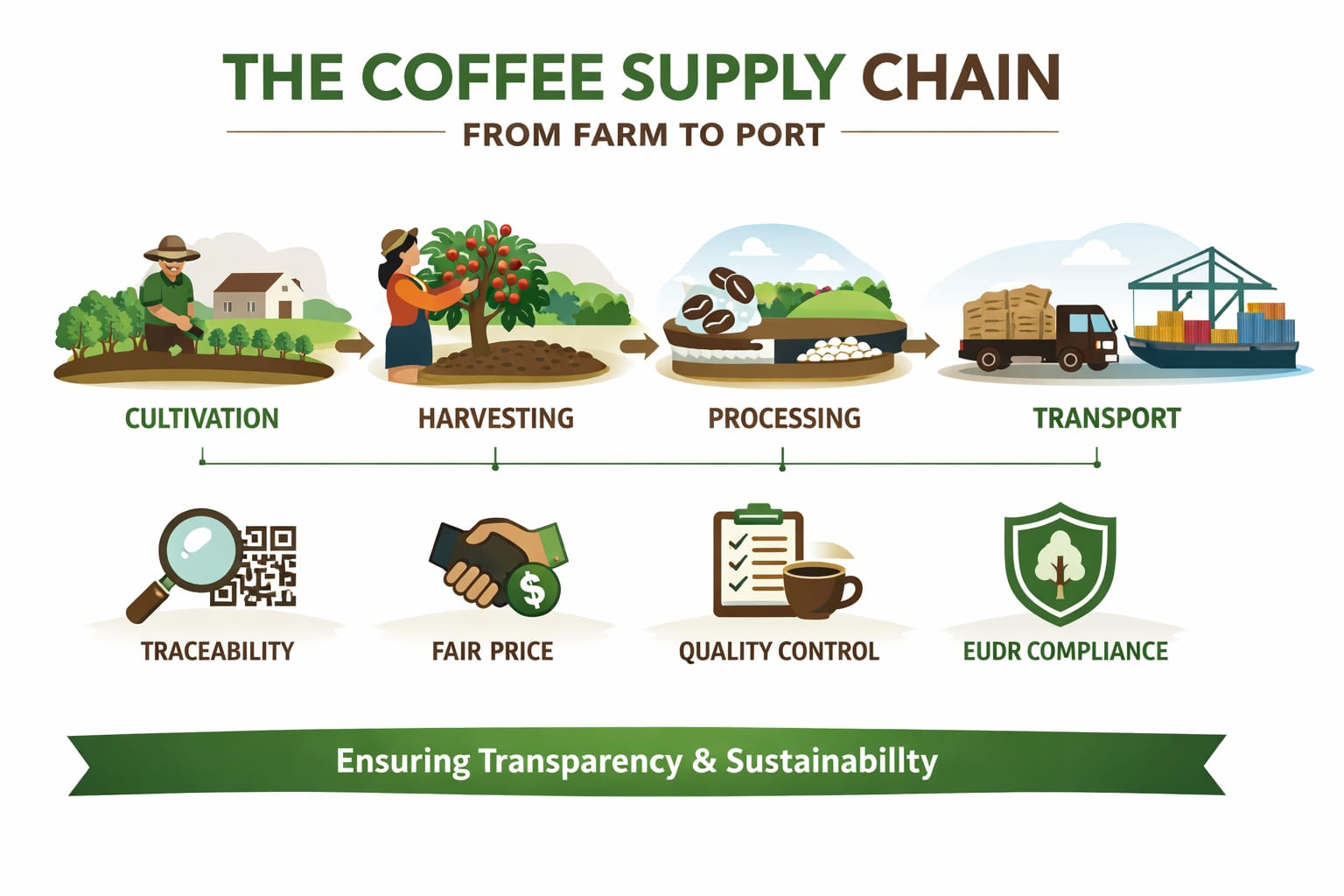 THE COFFEE SUPPLY CHAIN

FROM FARM TO PORT

CULTIVATION

HARVESTING

PROCESSING

TRANSPORT

TRACEABILITY

FAIR PRICE

QUALITY CONTROL

EUDR COMPLIANCE

Ensuring Transparency & Sustainabillty